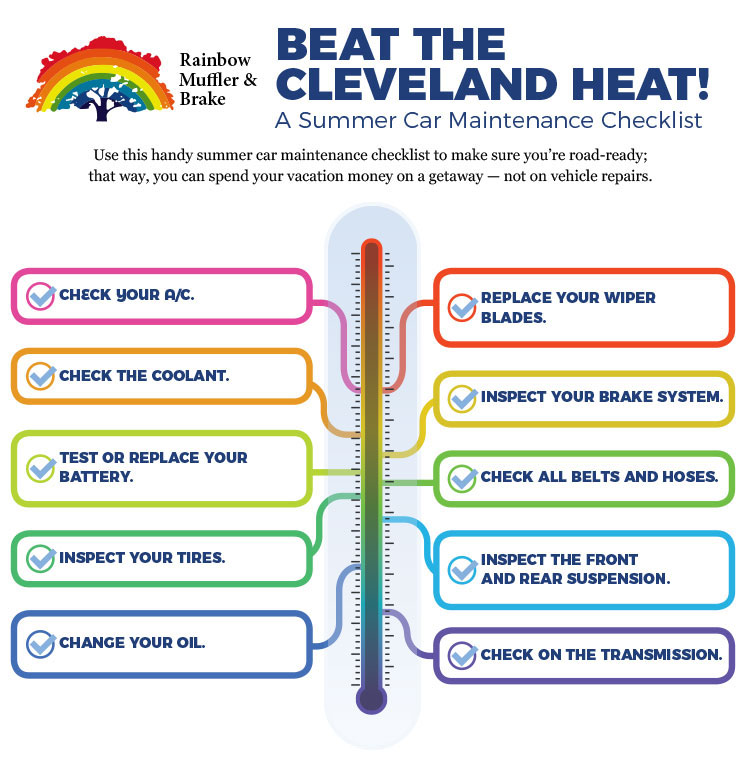 Rainbow Muffler & Brake

BEAT THE CLEVELAND HEAT!
A Summer Car Maintenance Checklist

Use this handy summer car maintenance checklist to make sure you're road-ready; that way, you can spend your vacation money on a getaway — not on vehicle repairs.

CHECK YOUR A/C.

CHECK THE COOLANT.

TEST OR REPLACE YOUR BATTERY.

INSPECT YOUR TIRES.

CHANGE YOUR OIL.

REPLACE YOUR WIPER BLADES.

INSPECT YOUR BRAKE SYSTEM.

CHECK ALL BELTS AND HOSES.

INSPECT THE FRONT AND REAR SUSPENSION.

CHECK ON THE TRANSMISSION.